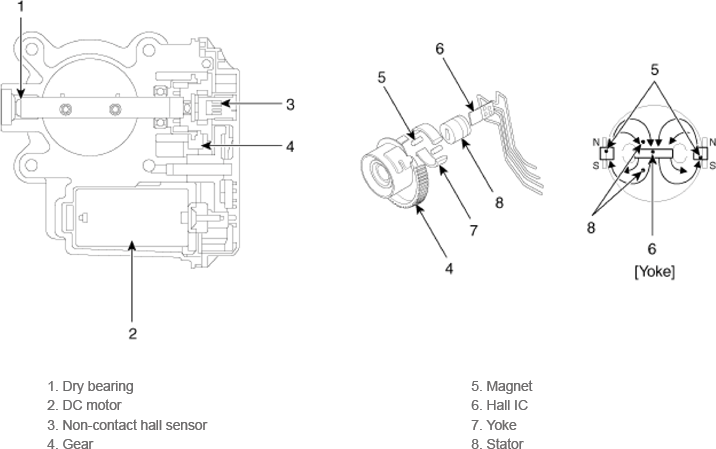 1

3

4

2

6

5

8

7

4

5

N

S

N

S

8

6

[Yoke]

1. Dry bearing
2. DC motor
3. Non-contact hall sensor
4. Gear

5. Magnet
6. Hall IC
7. Yoke
8. Stator