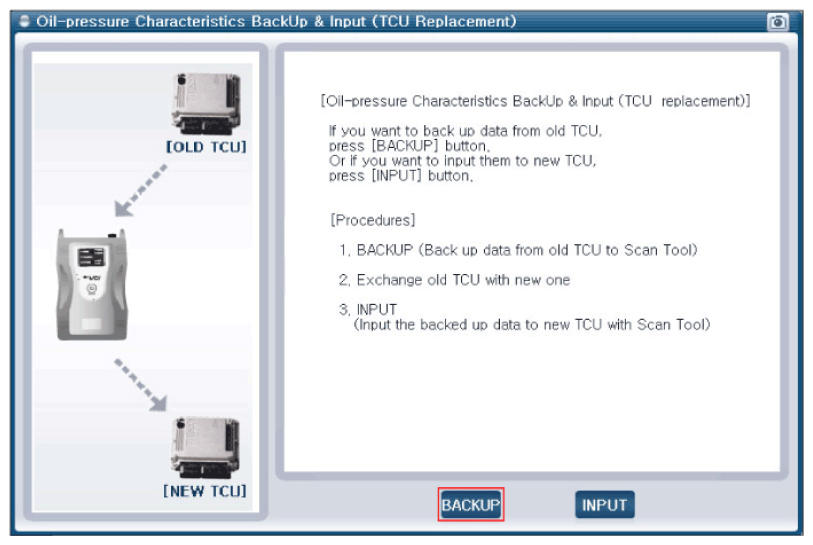 Oil-pressure Characteristics BackUp & Input (TCU Replacement)

[OLD TCU]

[NEW TCU]

[Oil-pressure Characteristics BackUp & Input (TCU replacement)]

If you want to back up data from old TCU, press [BACKUP] button. Or if you want to input them to new TCU, press [INPUT] button.

[Procedures]

1. BACKUP (Back up data from old TCU to Scan Tool)

2. Exchange old TCU with new one

3. INPUT (Input the backed up data to new TCU with Scan Tool)

BACKUP

INPUT