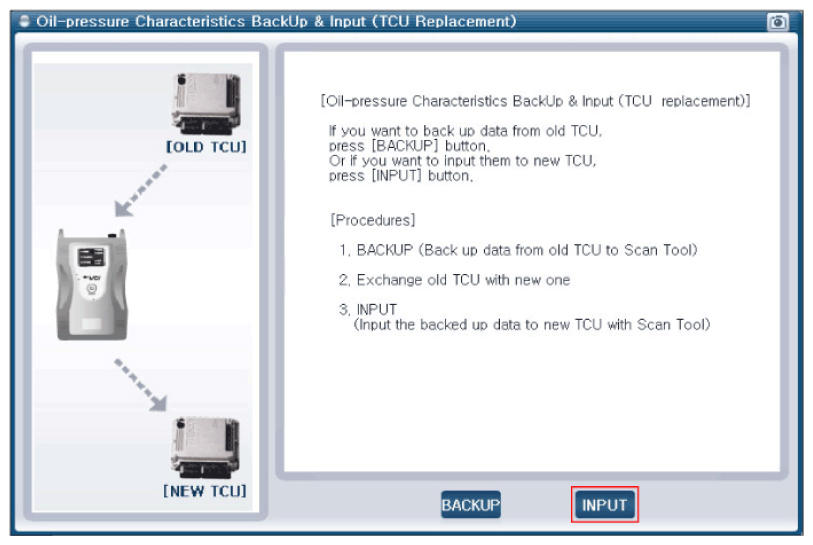 Oil-pressure Characteristics BackUp & Input (TCU Replacement)

[OLD TCU]

[NEW TCU]

[Oil-pressure Characteristics BackUp & Input (TCU replacement)]

If you want to back up data from old TCU, press [BACKUP] button. Or if you want to input them to new TCU, press [INPUT] button.

[Procedures]

1. BACKUP (Back up data from old TCU to Scan Tool)

2. Exchange old TCU with new one

3. INPUT (Input the backed up data to new TCU with Scan Tool)

BACKUP

INPUT