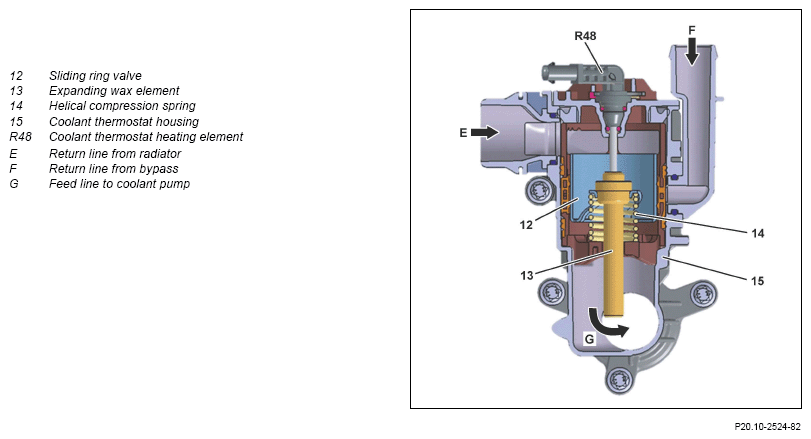 12 Sliding ring valve
13 Expanding wax element
14 Helical compression spring
15 Coolant thermostat housing
R48 Coolant thermostat heating element
E Return line from radiator
F Return line from bypass
G Feed line to coolant pump

R48
F
E
12
14
13
15
G

P20.10-2524-82