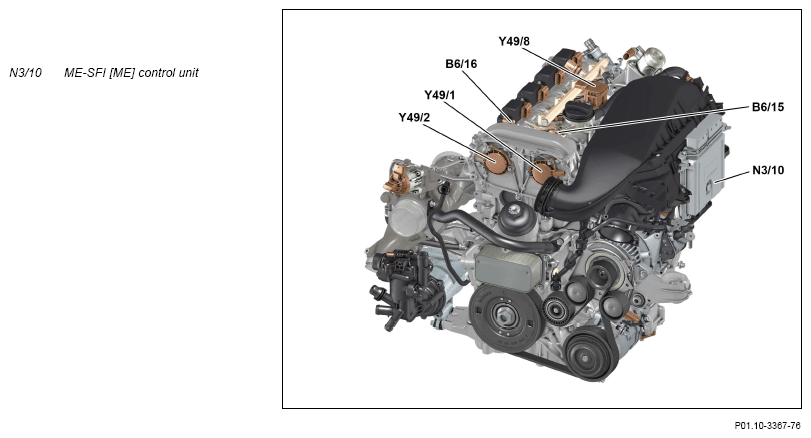 N3/10 ME-SFI [ME] control unit

Y49/8
B6/16
Y49/1
Y49/2
B6/15
N3/10

P01.10-3367-76