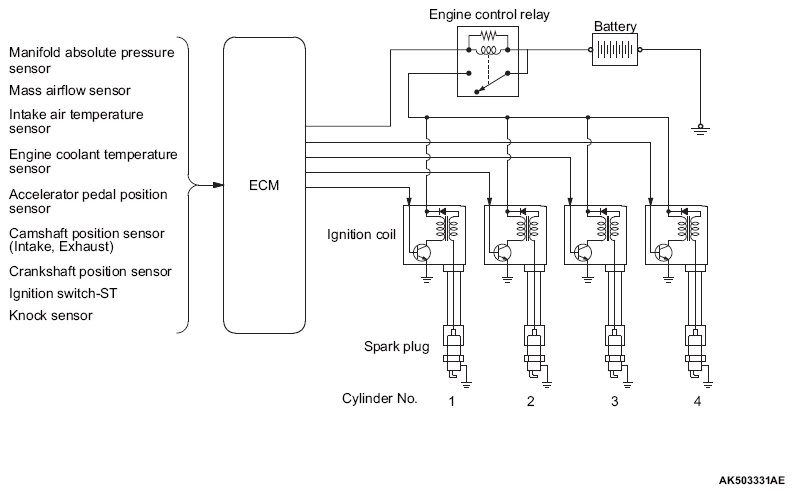 Manifold absolute pressure sensor
Mass airflow sensor
Intake air temperature sensor
Engine coolant temperature sensor
Accelerator pedal position sensor
Camshaft position sensor (Intake, Exhaust)
Crankshaft position sensor
Ignition switch-ST
Knock sensor

ECM

Engine control relay

Battery

Ignition coil

Spark plug

Cylinder No. 1 2 3 4

AK503331AE