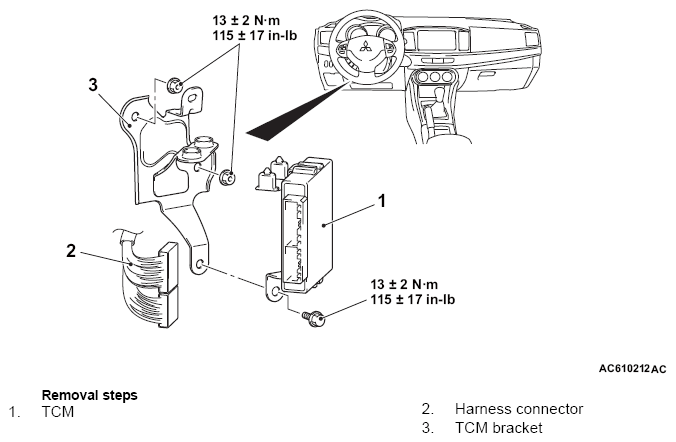 13 ± 2 N·m
115 ± 17 in-lb

3

1

2

13 ± 2 N·m
115 ± 17 in-lb

AC610212AC

Removal steps
1. TCM

2. Harness connector
3. TCM bracket