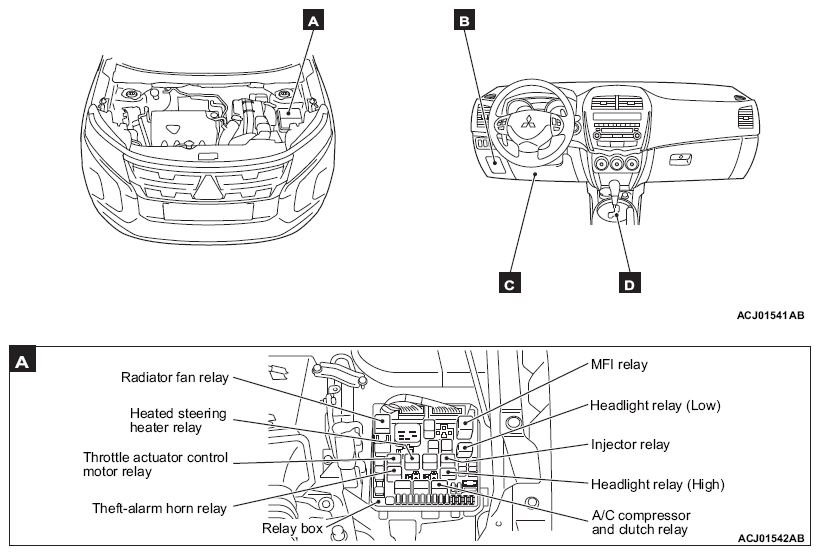 A

B

C

D

ACJ01541AB

A

Radiator fan relay

Heated steering heater relay

Throttle actuator control motor relay

Theft-alarm horn relay

Relay box

MFI relay

Headlight relay (Low)

Injector relay

Headlight relay (High)

A/C compressor and clutch relay

ACJ01542AB