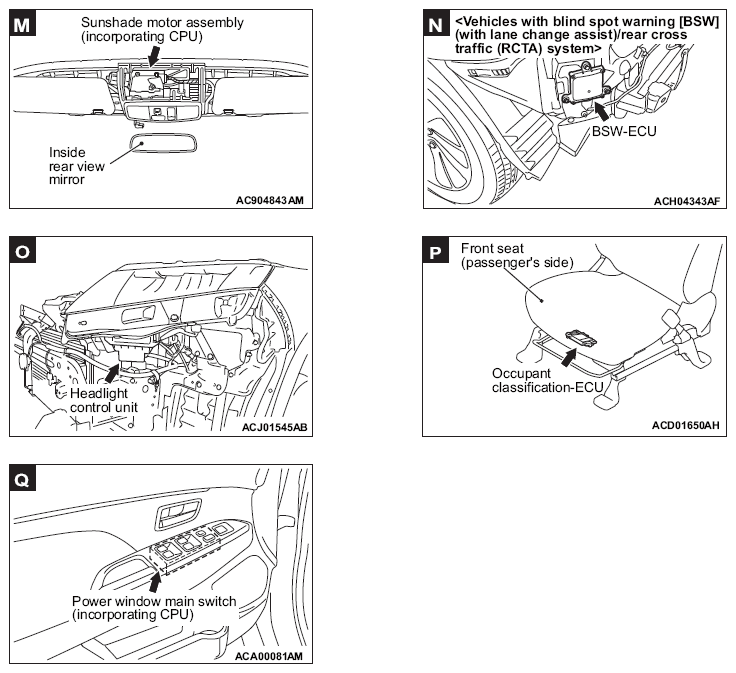 M
Sunshade motor assembly (incorporating CPU)

Inside rear view mirror

AC904843AM

N
<Vehicles with blind spot warning [BSW] (with lane change assist)/rear cross traffic (RCTA) system>

BSW-ECU

ACH04343AF

O
Headlight control unit

ACJ01545AB

P
Front seat (passenger's side)

Occupant classification-ECU

ACD01650AH

Q
Power window main switch (incorporating CPU)

ACA00081AM