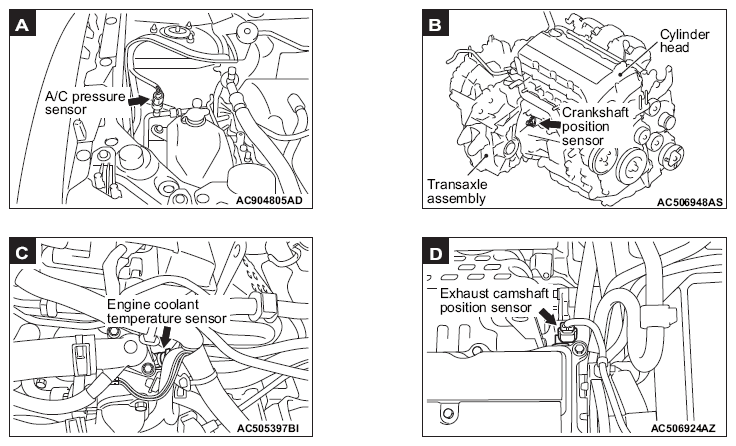 A

A/C pressure sensor

AC904805AD

B

Cylinder head

Crankshaft position sensor

Transaxle assembly

AC506948AS

C

Engine coolant temperature sensor

AC505397BI

D

Exhaust camshaft position sensor

AC506924AZ