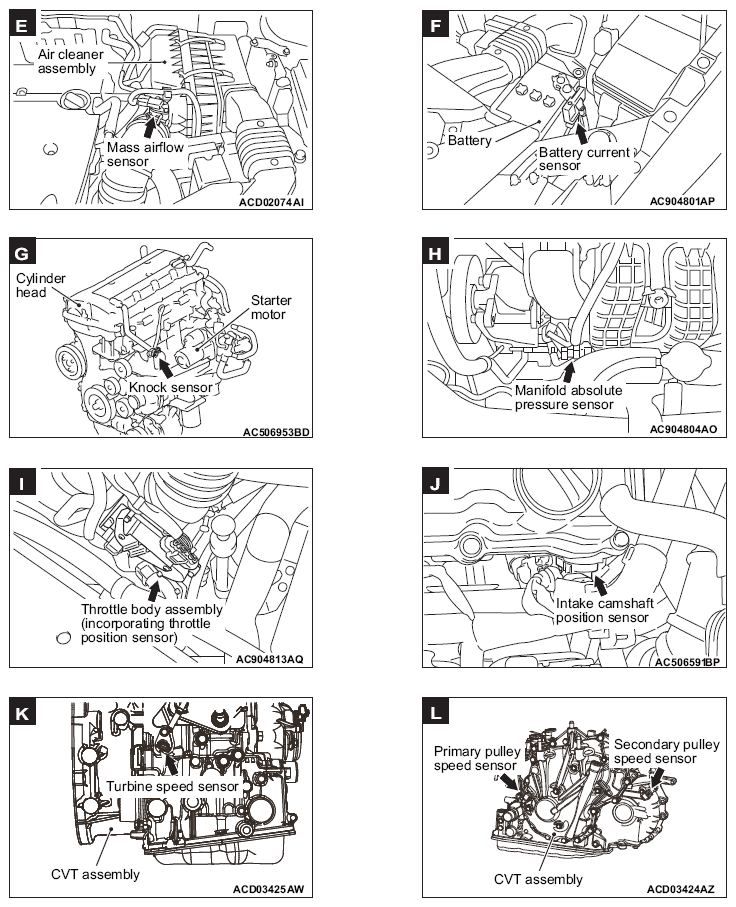 E

Air cleaner assembly

Mass airflow sensor

ACD02074AI

F

Battery

Battery current sensor

AC904801AP

G

Cylinder head

Starter motor

Knock sensor

AC506953BD

H

Manifold absolute pressure sensor

AC904804AO

I

Throttle body assembly (incorporating throttle position sensor)

AC904813AQ

J

Intake camshaft position sensor

AC506591BP

K

Turbine speed sensor

CVT assembly

ACD03425AW

L

Primary pulley speed sensor

Secondary pulley speed sensor

CVT assembly

ACD03424AZ