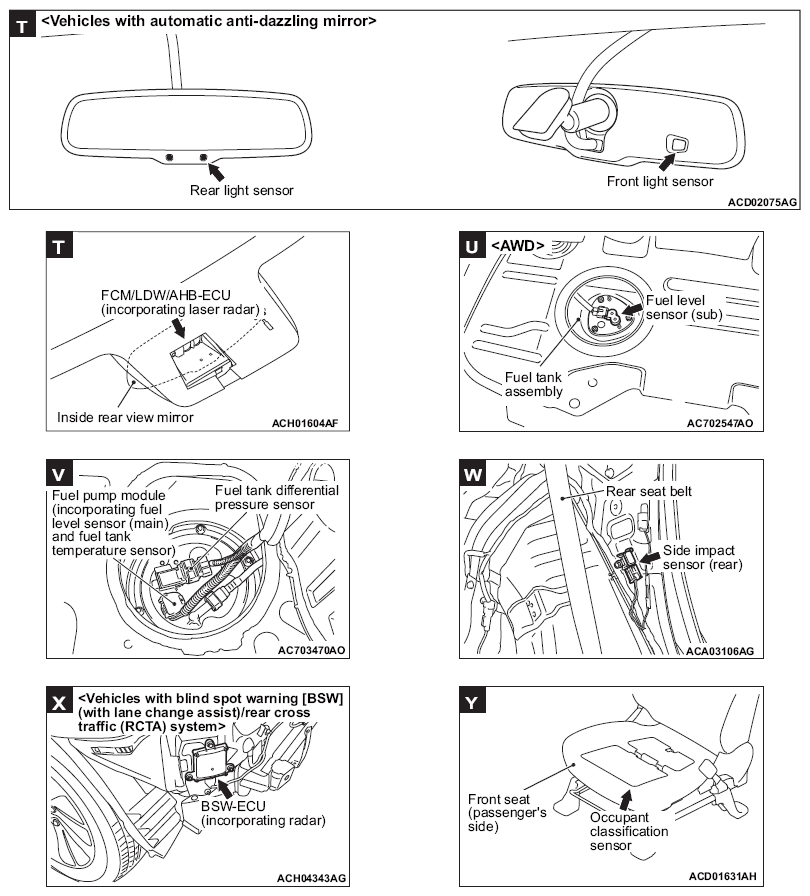 T <Vehicles with automatic anti-dazzling mirror>

Rear light sensor

Front light sensor

ACD02075AG

T

FCM/LDW/AHB-ECU (incorporating laser radar)

Inside rear view mirror

ACH01604AF

U <AWD>

Fuel level sensor (sub)

Fuel tank assembly

AC702547AO

V

Fuel pump module (incorporating fuel level sensor (main) and fuel tank temperature sensor)

Fuel tank differential pressure sensor

AC703470AO

W

Rear seat belt

Side impact sensor (rear)

ACA03106AG

X <Vehicles with blind spot warning [BSW] (with lane change assist)/rear cross traffic (RCTA) system>

BSW-ECU (incorporating radar)

ACH04343AG

Y

Front seat (passenger's side)

Occupant classification sensor

ACD01631AH