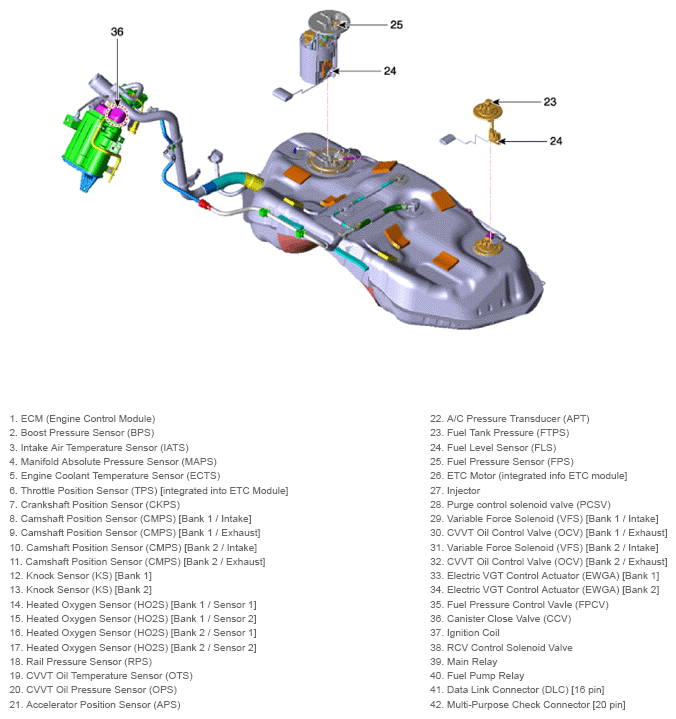 36

25

24

23

24

1. ECM (Engine Control Module)
2. Boost Pressure Sensor (BPS)
3. Intake Air Temperature Sensor (IATS)
4. Manifold Absolute Pressure Sensor (MAPS)
5. Engine Coolant Temperature Sensor (ECTS)
6. Throttle Position Sensor (TPS) [integrated into ETC Module]
7. Crankshaft Position Sensor (CKPS)
8. Camshaft Position Sensor (CMPS) [Bank 1 / Intake]
9. Camshaft Position Sensor (CMPS) [Bank 1 / Exhaust]
10. Camshaft Position Sensor (CMPS) [Bank 2 / Intake]
11. Camshaft Position Sensor (CMPS) [Bank 2 / Exhaust]
12. Knock Sensor (KS) [Bank 1]
13. Knock Sensor (KS) [Bank 2]
14. Heated Oxygen Sensor (HO2S) [Bank 1 / Sensor 1]
15. Heated Oxygen Sensor (HO2S) [Bank 1 / Sensor 2]
16. Heated Oxygen Sensor (HO2S) [Bank 2 / Sensor 1]
17. Heated Oxygen Sensor (HO2S) [Bank 2 / Sensor 2]
18. Rail Pressure Sensor (RPS)
19. CVVT Oil Temperature Sensor (OTS)
20. CVVT Oil Pressure Sensor (OPS)
21. Accelerator Position Sensor (APS)

22. A/C Pressure Transducer (APT)
23. Fuel Tank Pressure (FTPS)
24. Fuel Level Sensor (FLS)
25. Fuel Pressure Sensor (FPS)
26. ETC Motor (integrated info ETC module]
27. Injector
28. Purge control solenoid valve (PCSV)
29. Variable Force Solenoid (VFS) [Bank 1 / Intake]
30. CVVT Oil Control Valve (OCV) [Bank 1 / Exhaust]
31. Variable Force Solenoid (VFS) [Bank 2 / Intake]
32. CVVT Oil Control Valve (OCV) [Bank 2 / Exhaust]
33. Electric VGT Control Actuator (EWGA) [Bank 1]
34. Electric VGT Control Actuator (EWGA) [Bank 2]
35. Fuel Pressure Control Vavle (FPCV)
36. Canister Close Valve (CCV)
37. Ignition Coil
38. RCV Control Solenoid Valve
39. Main Relay
40. Fuel Pump Relay
41. Data Link Connector (DLC) [16 pin]
42. Multi-Purpose Check Connector [20 pin]