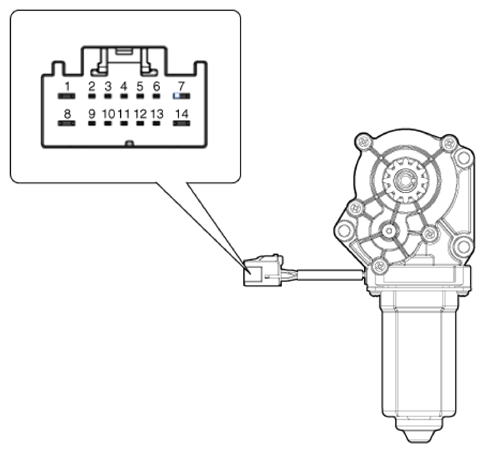 1 2 3 4 5 6 7
8 9 10 11 12 13 14