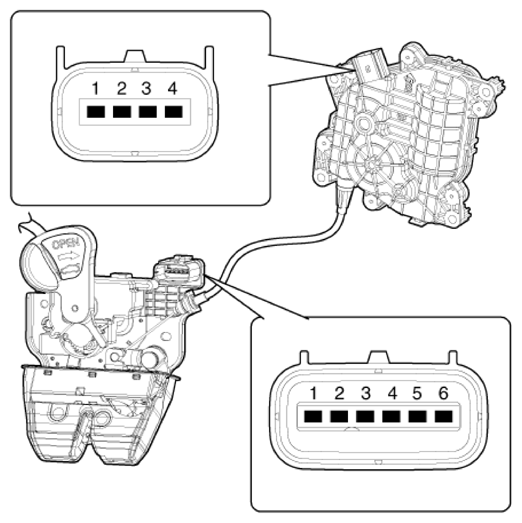 1 2 3 4

OPEN

1 2 3 4 5 6