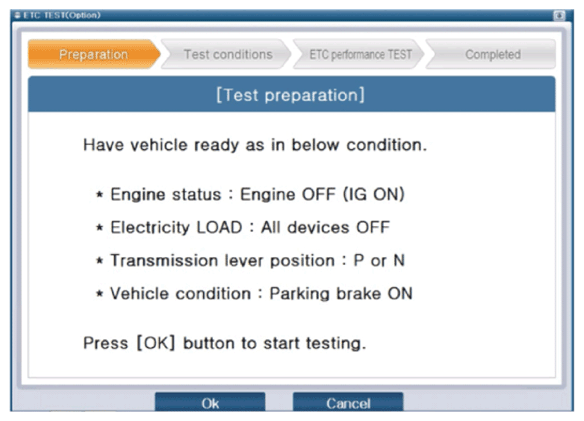 ETC TEST(Option)

Preparation
Test conditions
ETC performance TEST
Completed

[Test preparation]

Have vehicle ready as in below condition.

* Engine status : Engine OFF (IG ON)
* Electricity LOAD : All devices OFF
* Transmission lever position : P or N
* Vehicle condition : Parking brake ON

Press [OK] button to start testing.

Ok
Cancel