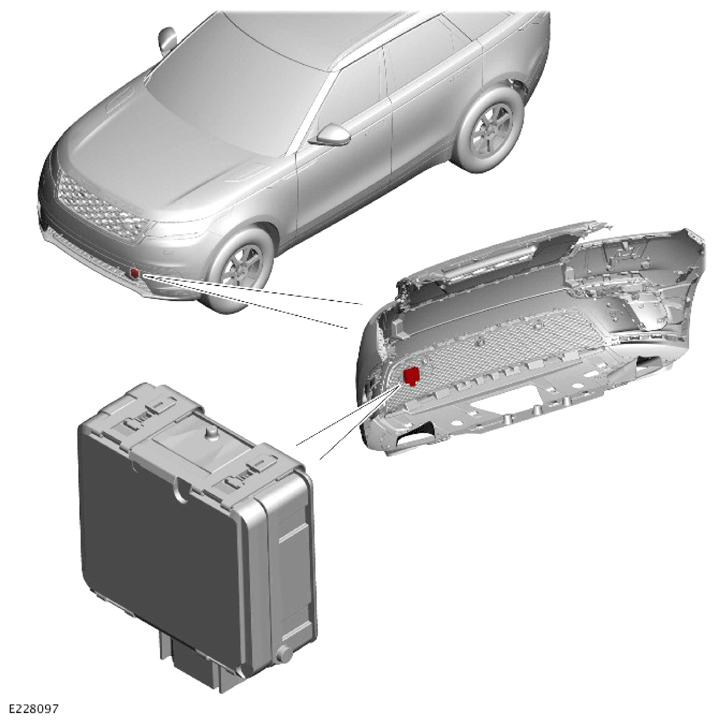 E228097