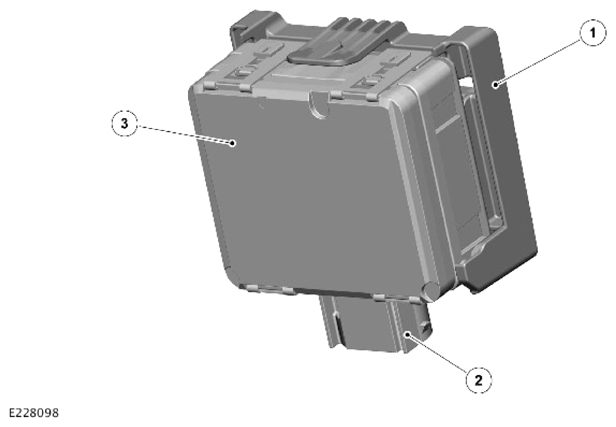 1
3
2
E228098