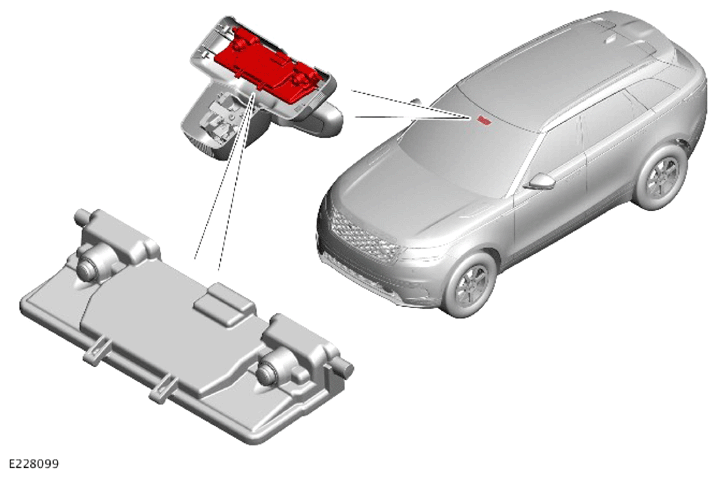 E228099