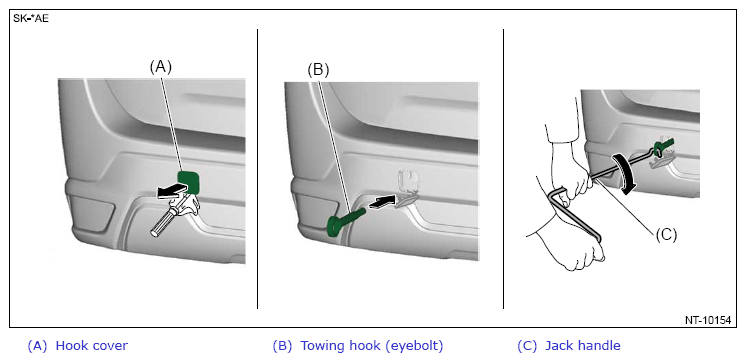 SK-*AE

(A)

(B)

(C)

NT-10154

(A) Hook cover

(B) Towing hook (eyebolt)

(C) Jack handle