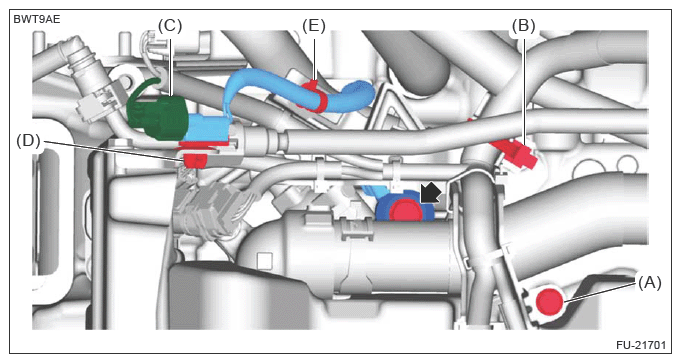 BWT9AE

(C)

(E)

(B)

(D)

(A)

FU-21701