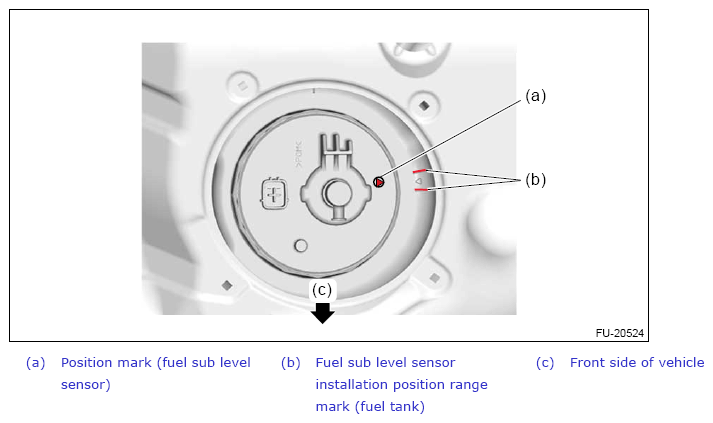 (a)

(b)

(c)

FU-20524

(a) Position mark (fuel sub level sensor)

(b) Fuel sub level sensor installation position range mark (fuel tank)

(c) Front side of vehicle