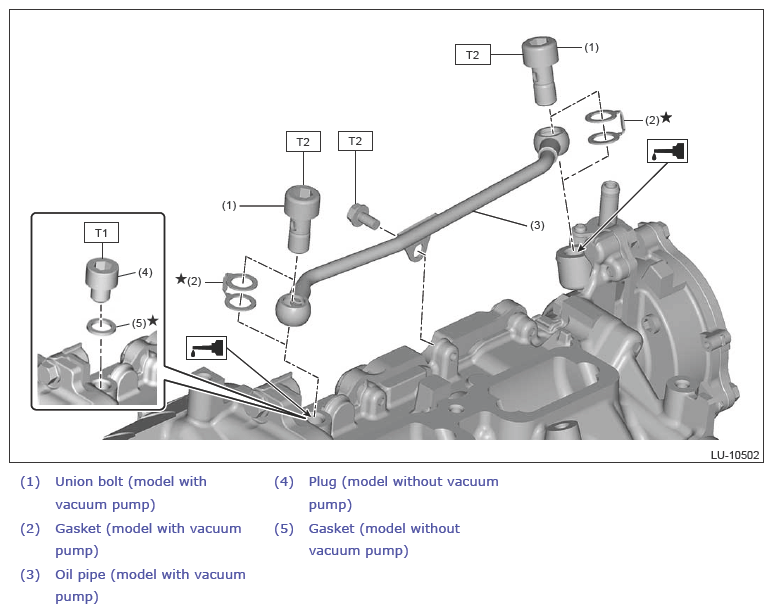 T2
(1)
(2)★
T2
T2
(1)
(3)
T1
(4)
★(2)
(5)★
LU-10502

(1) Union bolt (model with vacuum pump)

(2) Gasket (model with vacuum pump)

(3) Oil pipe (model with vacuum pump)

(4) Plug (model without vacuum pump)

(5) Gasket (model without vacuum pump)