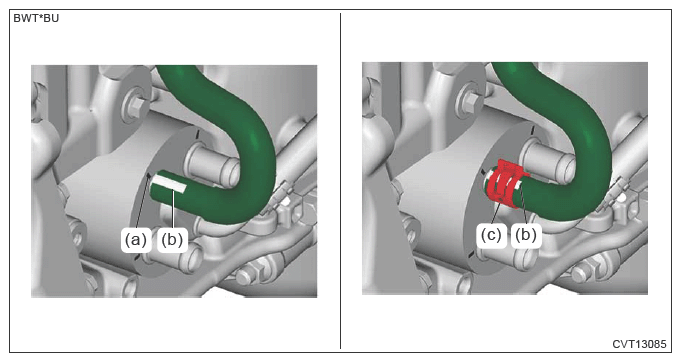 BWT*BU

(a) (b)

(c) (b)

CVT13085