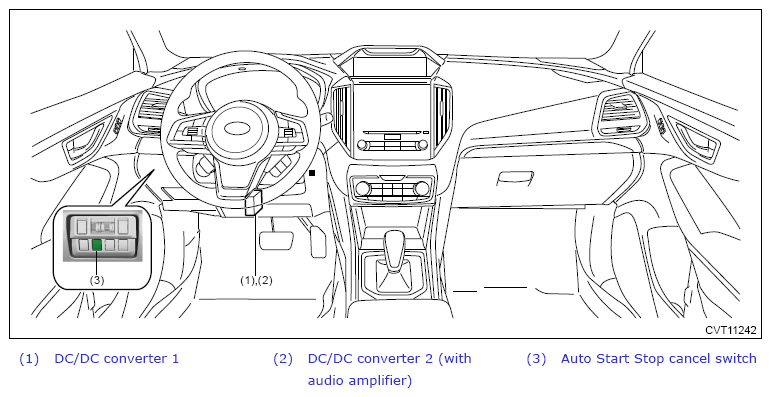 (3)

(1),(2)

CVT11242

(1) DC/DC converter 1

(2) DC/DC converter 2 (with audio amplifier)

(3) Auto Start Stop cancel switch