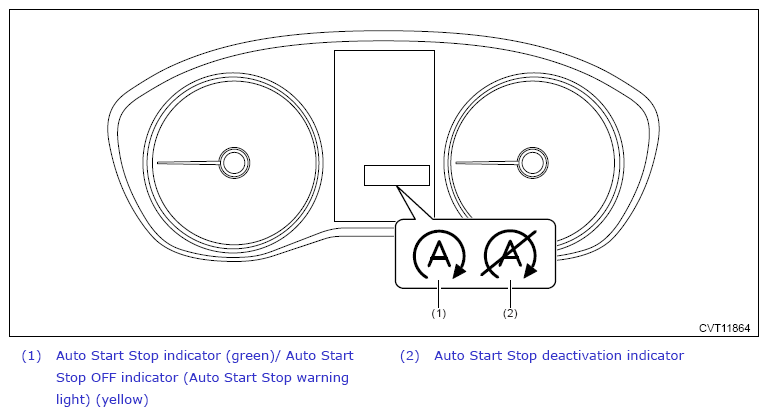 A A

(1) (2)

CVT11864

(1) Auto Start Stop indicator (green)/ Auto Start Stop OFF indicator (Auto Start Stop warning light) (yellow)

(2) Auto Start Stop deactivation indicator