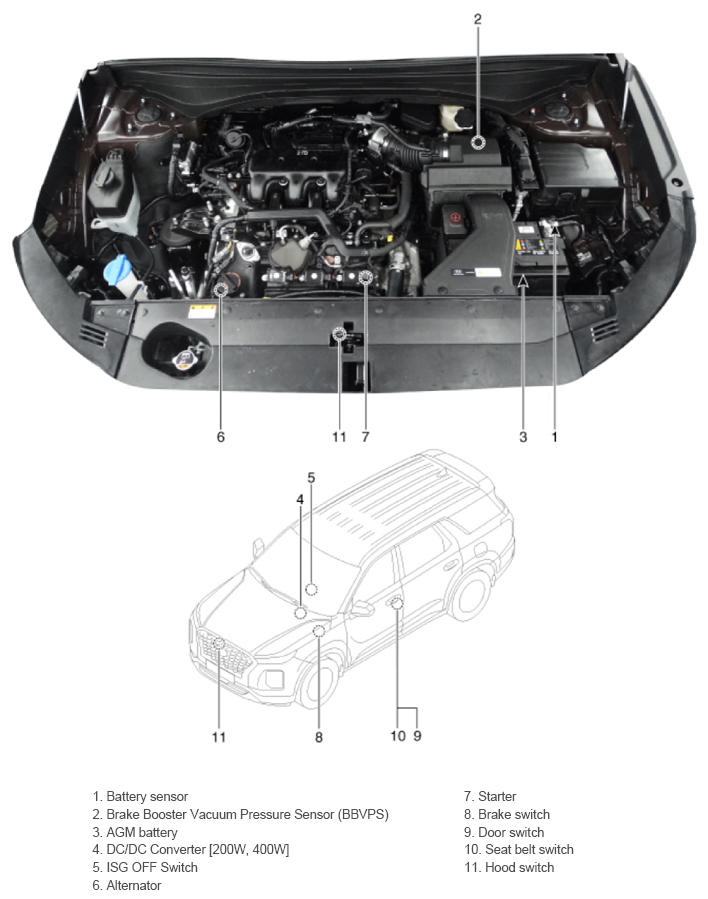 2

6 11 7 3 1

5
4

11 8 10 9

1. Battery sensor
2. Brake Booster Vacuum Pressure Sensor (BBVPS)
3. AGM battery
4. DC/DC Converter [200W, 400W]
5. ISG OFF Switch
6. Alternator

7. Starter
8. Brake switch
9. Door switch
10. Seat belt switch
11. Hood switch