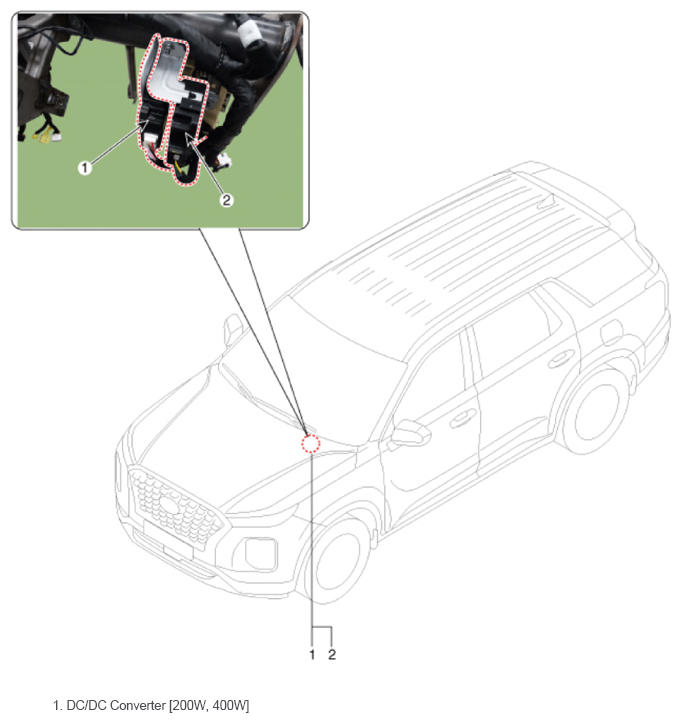 1
2
1 2

1. DC/DC Converter [200W, 400W]