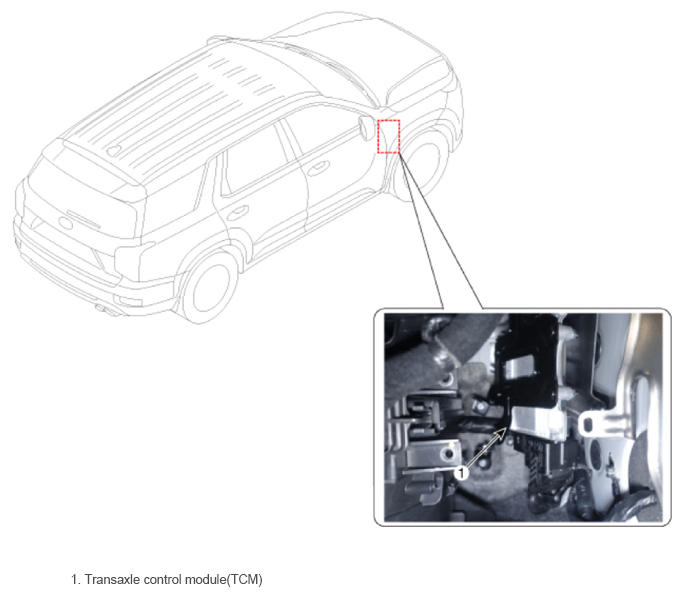 1

1. Transaxle control module(TCM)