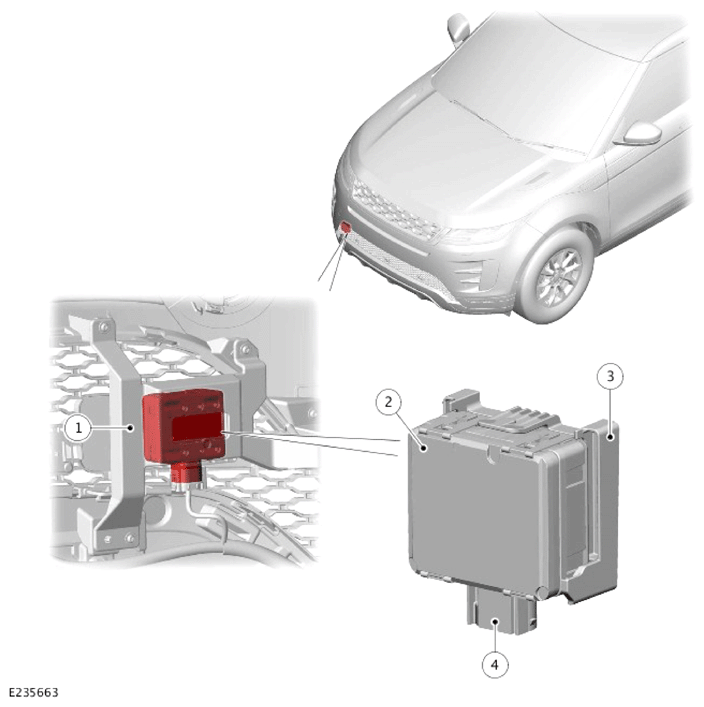 1
2
3
4
E235663