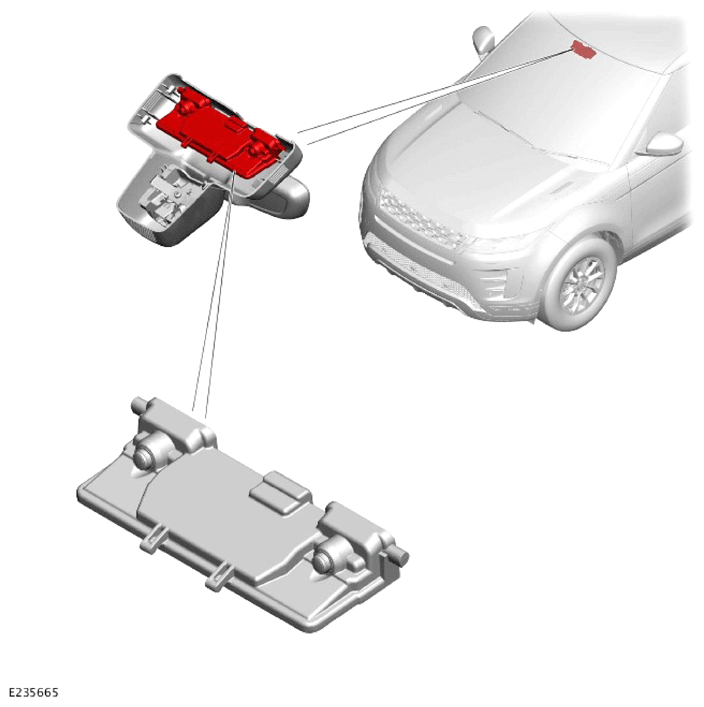 E235665