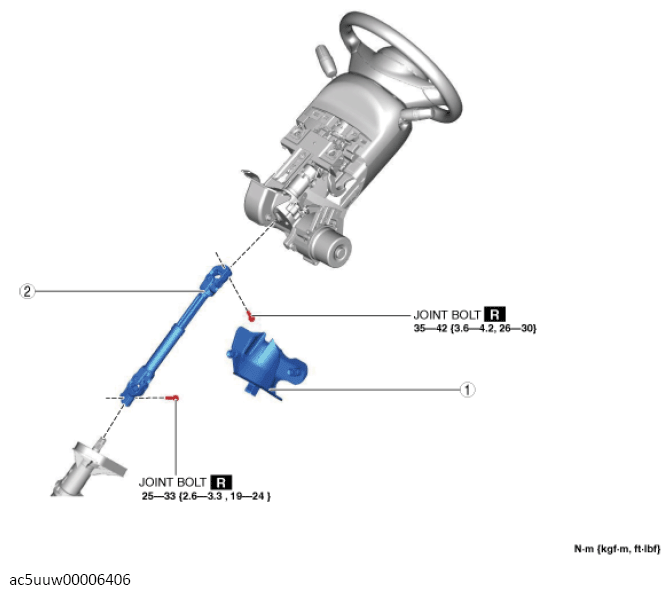 ②

JOINT BOLT R
35—42 {3.6—4.2, 26—30}

①

JOINT BOLT R
25—33 {2.6—3.3 , 19—24 }

N·m {kgf·m, ft·lbf}

ac5uuw00006406