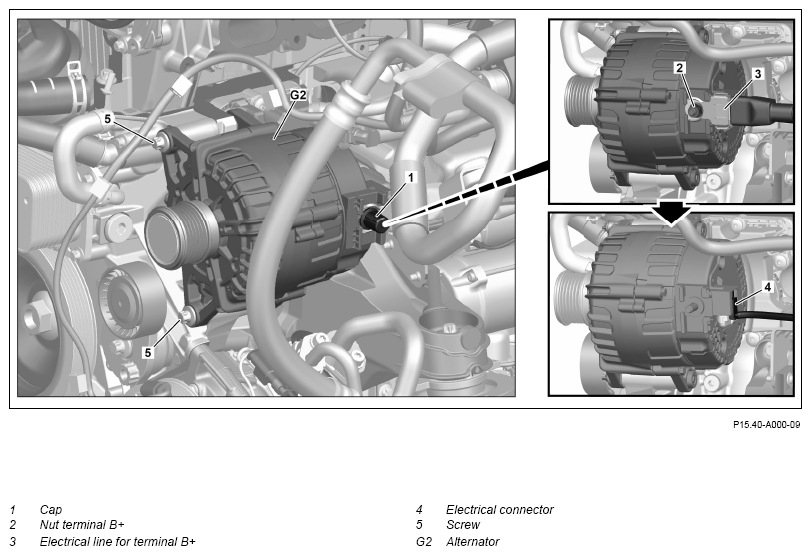 G2
5
1
5
2
3
4

P15.40-A000-09

1 Cap
2 Nut terminal B+
3 Electrical line for terminal B+

4 Electrical connector
5 Screw
G2 Alternator