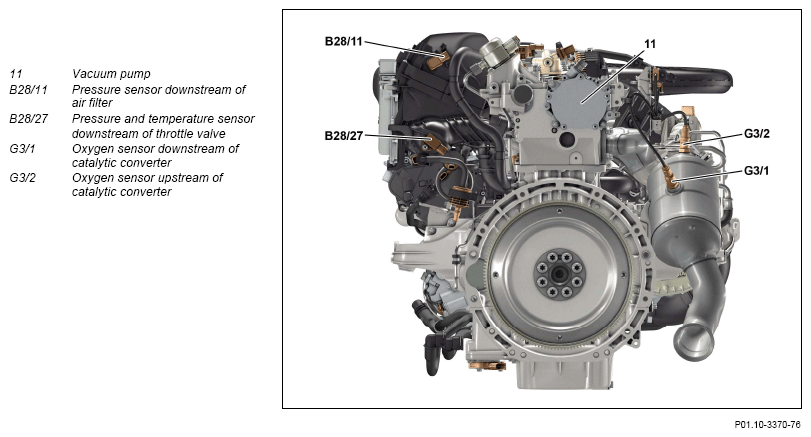 11 Vacuum pump
B28/11 Pressure sensor downstream of air filter
B28/27 Pressure and temperature sensor downstream of throttle valve
G3/1 Oxygen sensor downstream of catalytic converter
G3/2 Oxygen sensor upstream of catalytic converter

B28/11
11
B28/27
G3/2
G3/1

P01.10-3370-76