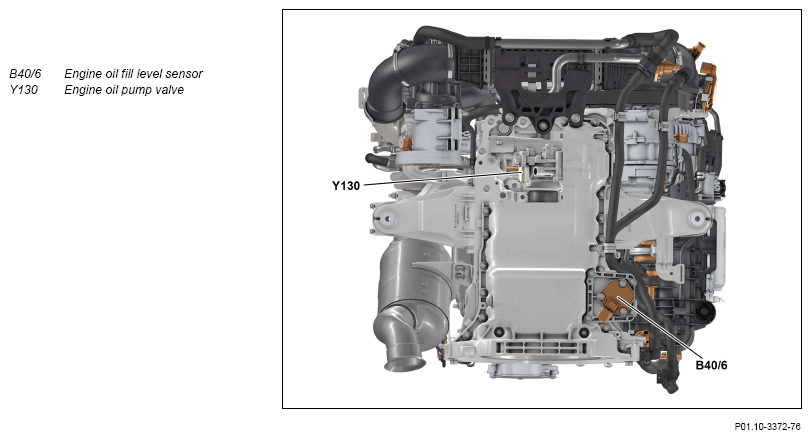 B40/6 Engine oil fill level sensor
Y130 Engine oil pump valve

Y130

B40/6

P01.10-3372-76