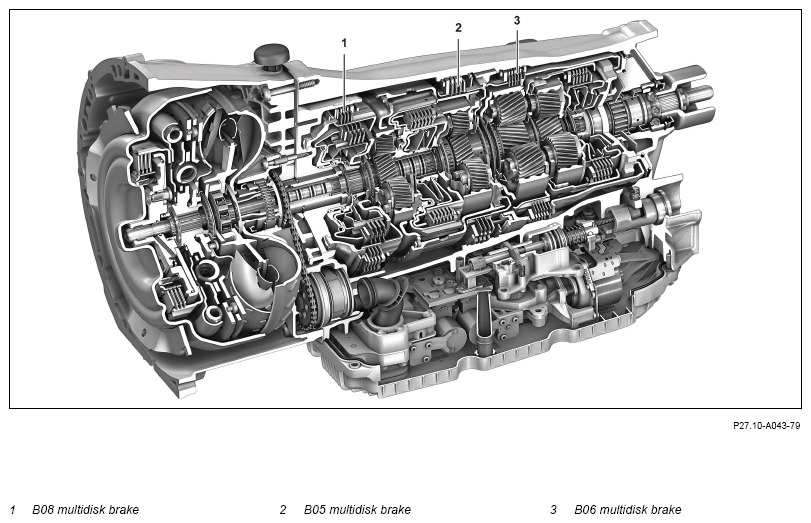 1
2
3

P27.10-A043-79

1 B08 multidisk brake
2 B05 multidisk brake
3 B06 multidisk brake