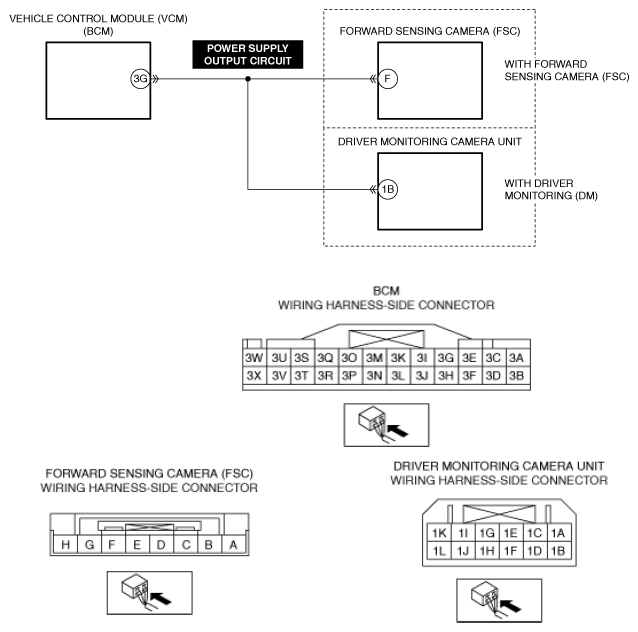 VEHICLE CONTROL MODULE (VCM)
(BCM)

3G

POWER SUPPLY
OUTPUT CIRCUIT

FORWARD SENSING CAMERA (FSC)

F

WITH FORWARD
SENSING CAMERA (FSC)

DRIVER MONITORING CAMERA UNIT

1B

WITH DRIVER
MONITORING (DM)

BCM
WIRING HARNESS-SIDE CONNECTOR

| 3W | 3U | 3S | 3Q | 3O | 3M | 3K | 3I | 3G | 3E | 3C | 3A |
|---|---|---|---|---|---|---|---|---|---|---|---|
| 3X | 3V | 3T | 3R | 3P | 3N | 3L | 3J | 3H | 3F | 3D | 3B |

FORWARD SENSING CAMERA (FSC)
WIRING HARNESS-SIDE CONNECTOR

| H | G | F | E | D | C | B | A |
|---|---|---|---|---|---|---|---|

DRIVER MONITORING CAMERA UNIT
WIRING HARNESS-SIDE CONNECTOR

| 1K | 1I | 1G | 1E | 1C | 1A |
|---|---|---|---|---|---|
| 1L | 1J | 1H | 1F | 1D | 1B |