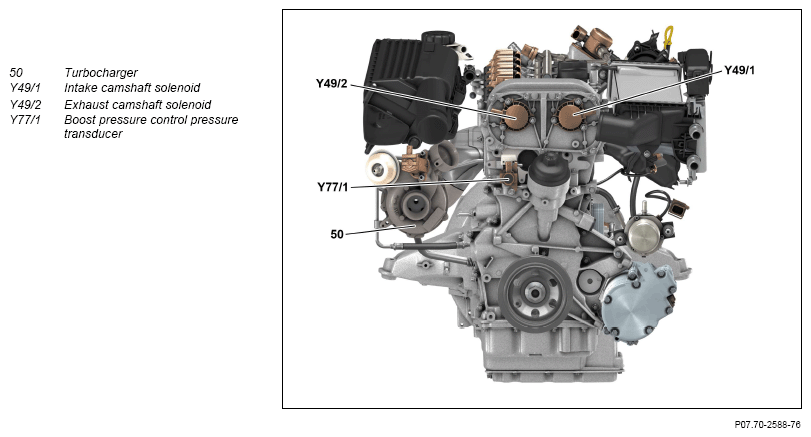 50 Turbocharger
Y49/1 Intake camshaft solenoid
Y49/2 Exhaust camshaft solenoid
Y77/1 Boost pressure control pressure transducer

Y49/2
Y49/1
Y77/1
50

P07.70-2588-76