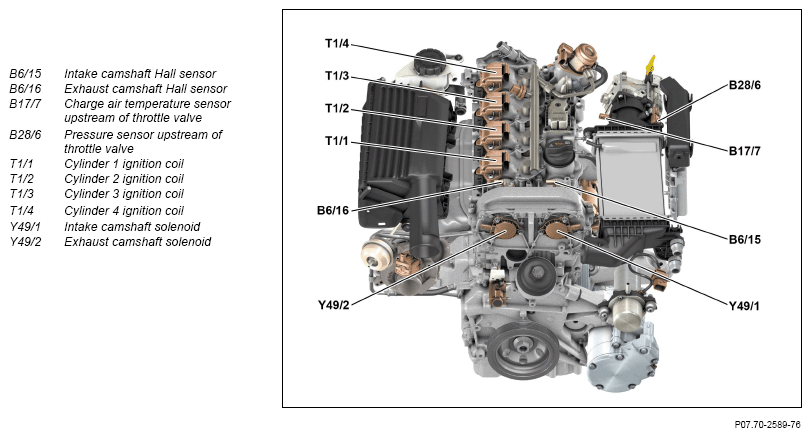 B6/15 Intake camshaft Hall sensor
B6/16 Exhaust camshaft Hall sensor
B17/7 Charge air temperature sensor upstream of throttle valve
B28/6 Pressure sensor upstream of throttle valve
T1/1 Cylinder 1 ignition coil
T1/2 Cylinder 2 ignition coil
T1/3 Cylinder 3 ignition coil
T1/4 Cylinder 4 ignition coil
Y49/1 Intake camshaft solenoid
Y49/2 Exhaust camshaft solenoid

T1/4
T1/3
T1/2
T1/1
B6/16
Y49/2
B28/6
B17/7
B6/15
Y49/1

P07.70-2589-76