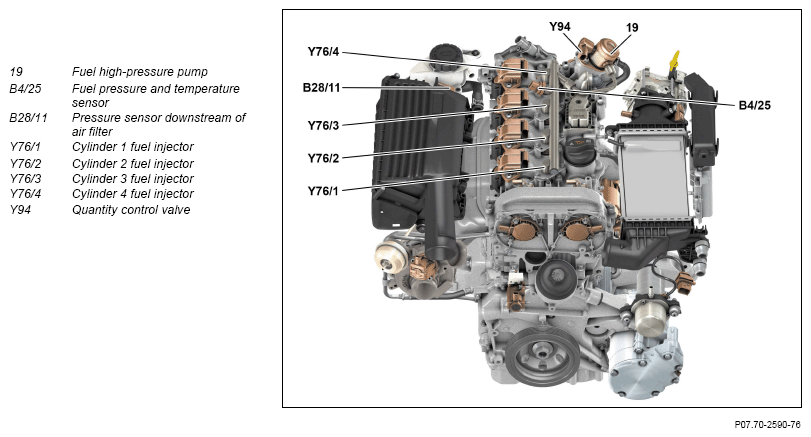 | | |
|---|---|
| 19 | Fuel high-pressure pump |
| B4/25 | Fuel pressure and temperature sensor |
| B28/11 | Pressure sensor downstream of air filter |
| Y76/1 | Cylinder 1 fuel injector |
| Y76/2 | Cylinder 2 fuel injector |
| Y76/3 | Cylinder 3 fuel injector |
| Y76/4 | Cylinder 4 fuel injector |
| Y94 | Quantity control valve |

Y94
19
Y76/4
B28/11
B4/25
Y76/3
Y76/2
Y76/1

P07.70-2590-76