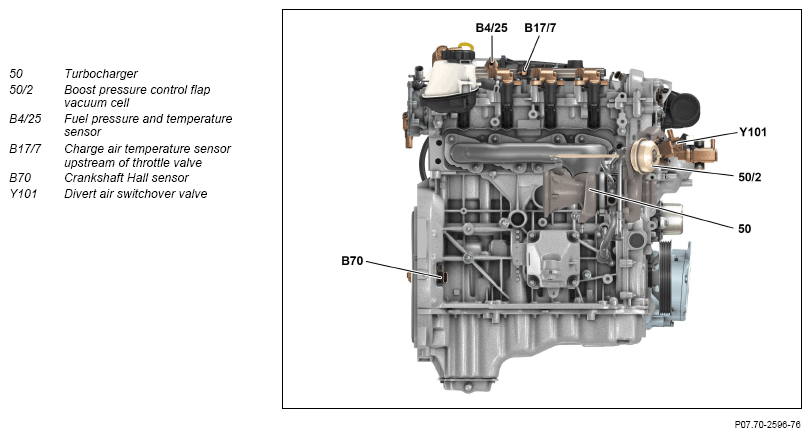 50 Turbocharger
50/2 Boost pressure control flap vacuum cell
B4/25 Fuel pressure and temperature sensor
B17/7 Charge air temperature sensor upstream of throttle valve
B70 Crankshaft Hall sensor
Y101 Divert air switchover valve

B4/25
B17/7
Y101
50/2
50
B70

P07.70-2596-76