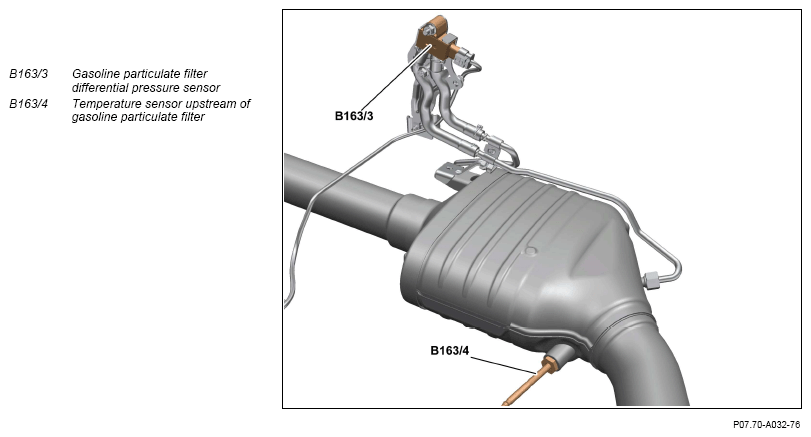 B163/3 Gasoline particulate filter differential pressure sensor
B163/4 Temperature sensor upstream of gasoline particulate filter

B163/3

B163/4

P07.70-A032-76