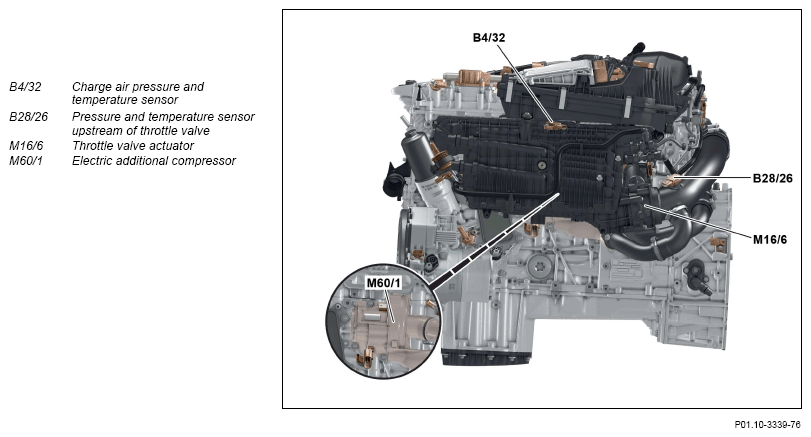 B4/32 Charge air pressure and temperature sensor
B28/26 Pressure and temperature sensor upstream of throttle valve
M16/6 Throttle valve actuator
M60/1 Electric additional compressor

B4/32

B28/26

M16/6

M60/1

P01.10-3339-76