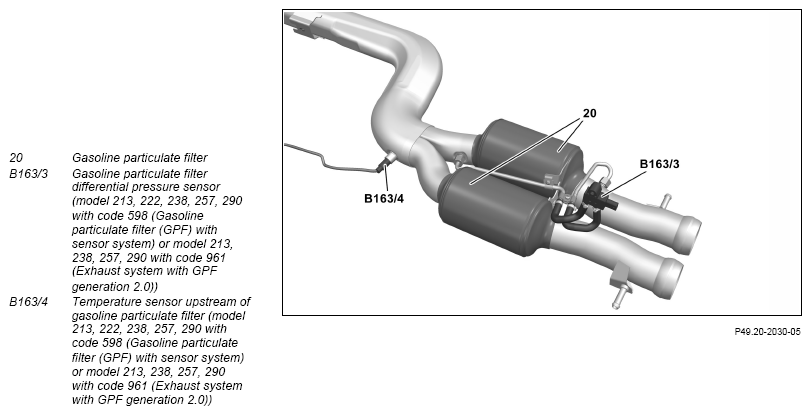 20 Gasoline particulate filter
B163/3 Gasoline particulate filter differential pressure sensor (model 213, 222, 238, 257, 290 with code 598 (Gasoline particulate filter (GPF) with sensor system) or model 213, 238, 257, 290 with code 961 (Exhaust system with GPF generation 2.0))
B163/4 Temperature sensor upstream of gasoline particulate filter (model 213, 222, 238, 257, 290 with code 598 (Gasoline particulate filter (GPF) with sensor system) or model 213, 238, 257, 290 with code 961 (Exhaust system with GPF generation 2.0))

20
B163/3
B163/4

P49.20-2030-05