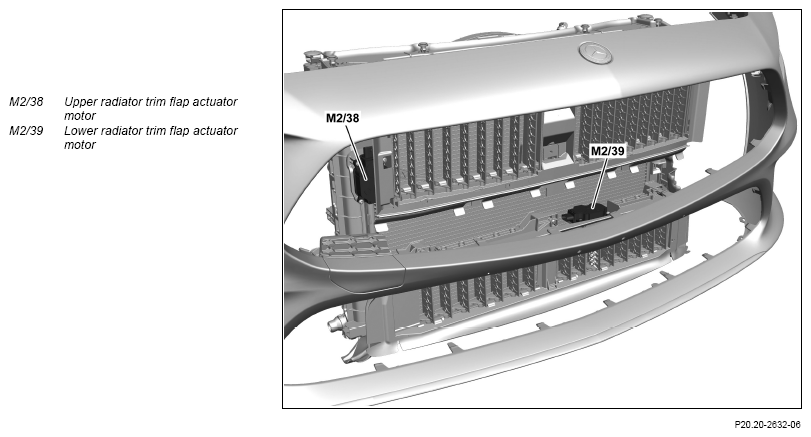 M2/38 Upper radiator trim flap actuator motor
M2/39 Lower radiator trim flap actuator motor

M2/38
M2/39

P20.20-2632-06