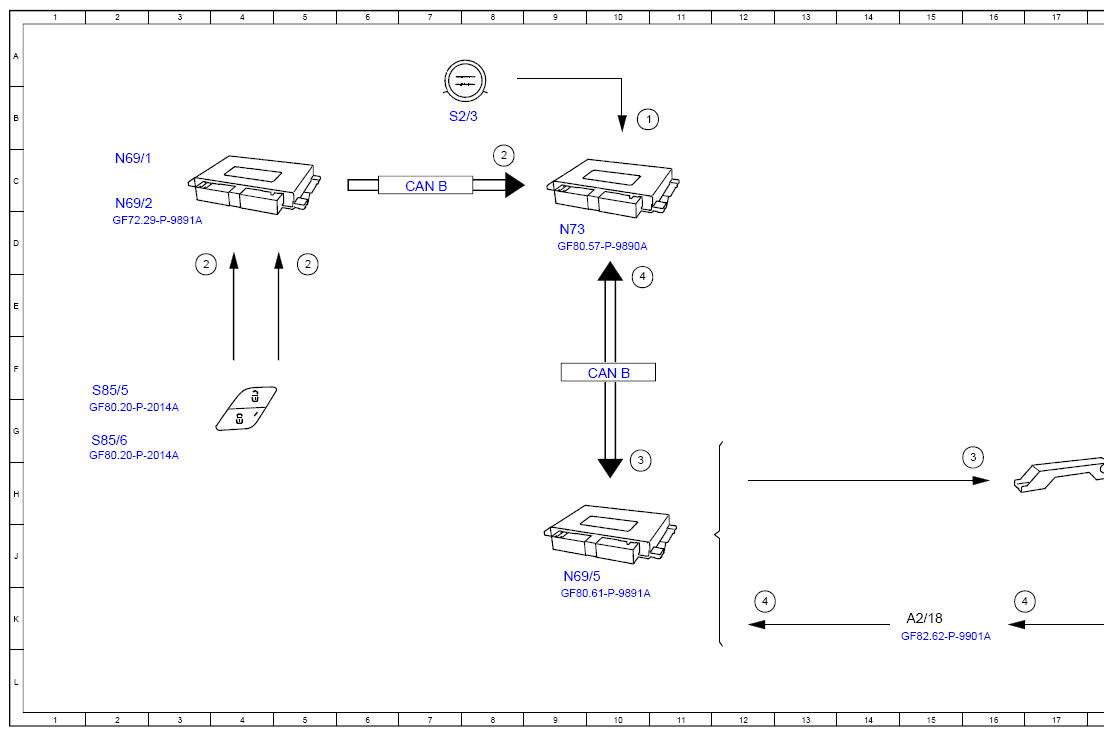 1 2 3 4 5 6 7 8 9 10 11 12 13 14 15 16 17

A
B
C
D
E
F
G
H
J
K
L

S2/3

1

N69/1

N69/2
GF72.29-P-9891A

CAN B

2

N73
GF80.57-P-9890A

2

2

4

CAN B

S85/5
GF80.20-P-2014A

S85/6
GF80.20-P-2014A

3

3

N69/5
GF80.61-P-9891A

4

A2/18
GF82.62-P-9901A

4

1 2 3 4 5 6 7 8 9 10 11 12 13 14 15 16 17