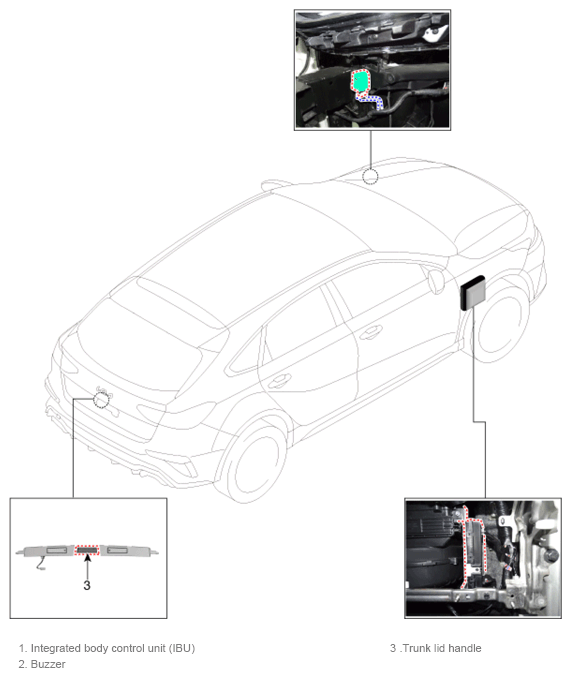 3

1. Integrated body control unit (IBU)
2. Buzzer

3 .Trunk lid handle