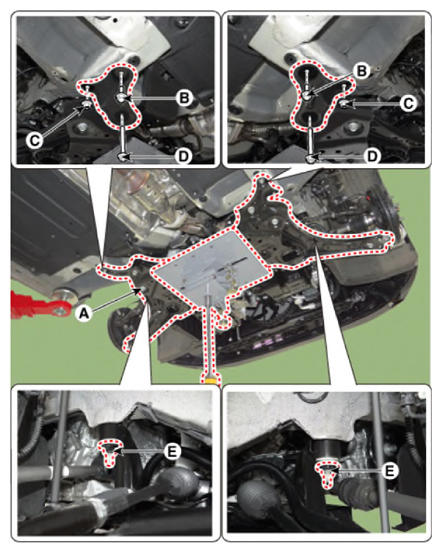 B
C
D
B
C
D
A
E
E