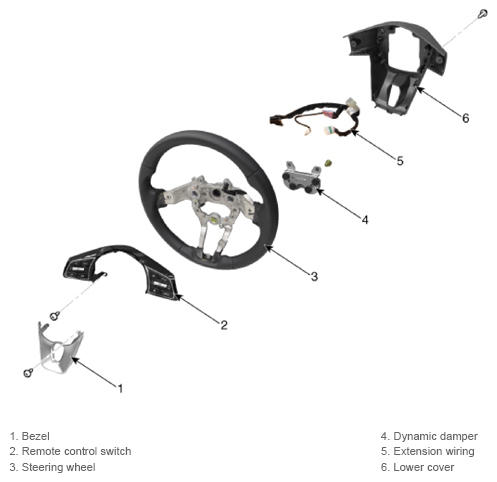 6

5

4

3

2

1

1. Bezel
2. Remote control switch
3. Steering wheel

4. Dynamic damper
5. Extension wiring
6. Lower cover