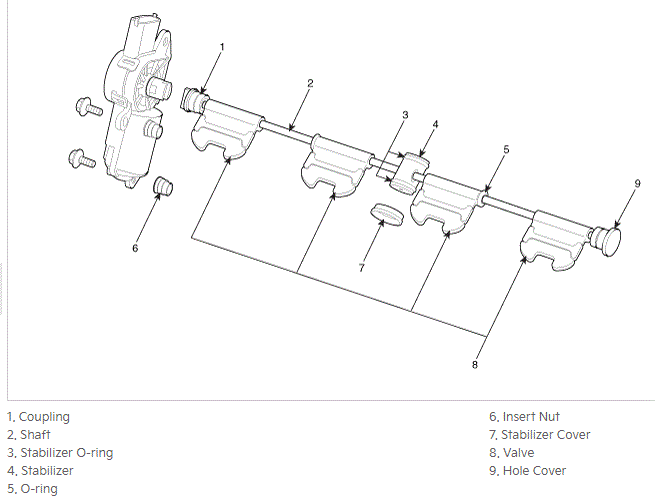 1
2
3
4
5
9
6
7
8

1. Coupling
2. Shaft
3. Stabilizer O-ring
4. Stabilizer
5. O-ring

6. Insert Nut
7. Stabilizer Cover
8. Valve
9. Hole Cover